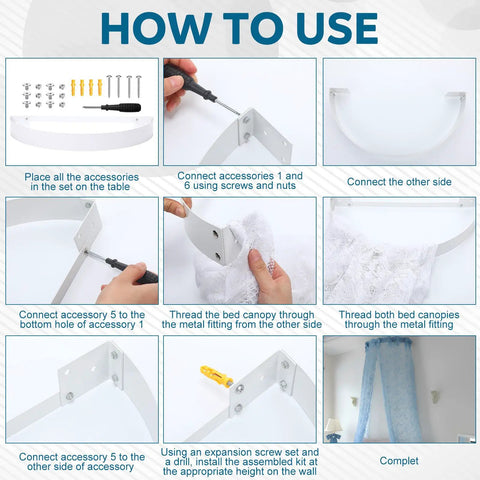 HOW TO USE

Place all the accessories in the set on the table

Connect accessories 1 and 6 using screws and nuts

Connect the other side

Connect accessory 5 to the bottom hole of accessory 1

Thread the bed canopy through the metal fitting from the other side

Thread both bed canopies through the metal fitting

Connect accessory 5 to the other side of accessory

Using an expansion screw set and a drill, install the assembled kit at the appropriate height on the wall

Complet