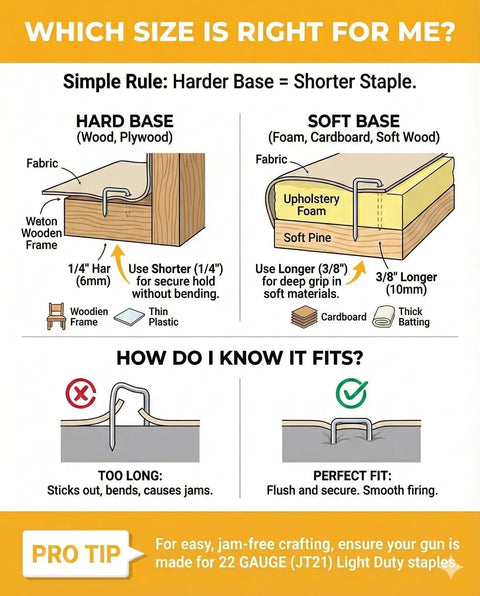 WHICH SIZE IS RIGHT FOR ME?

Simple Rule: Harder Base = Shorter Staple.

HARD BASE
(Wood, Plywood)

Fabric

Weton Wooden Frame

1/4" Har (6mm)

Use Shorter (1/4") for secure hold without bending.

Woodien Frame

Thin Plastic

SOFT BASE
(Foam, Cardboard, Soft Wood)

Fabric

Upholstery Foam

Soft Pine

Use Longer (3/8") for deep grip in soft materials.

3/8" Longer (10mm)

Cardboard

Thick Batting

HOW DO I KNOW IT FITS?

TOO LONG:
Sticks out, bends, causes jams.

PERFECT FIT:
Flush and secure. Smooth firing.

PRO TIP

For easy, jam-free crafting, ensure your gun is made for 22 GAUGE (JT21) Light Duty staples.