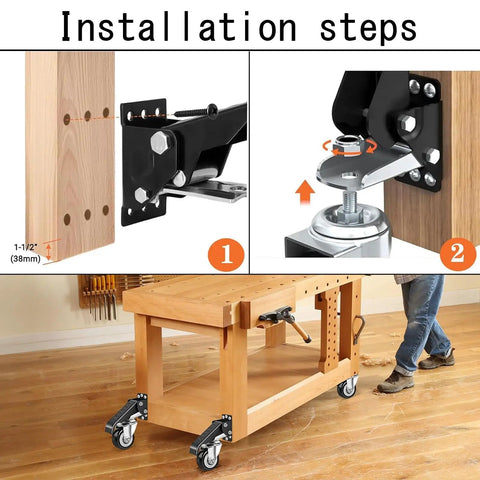 Installation steps

1-1/2"
(38mm)

1

2