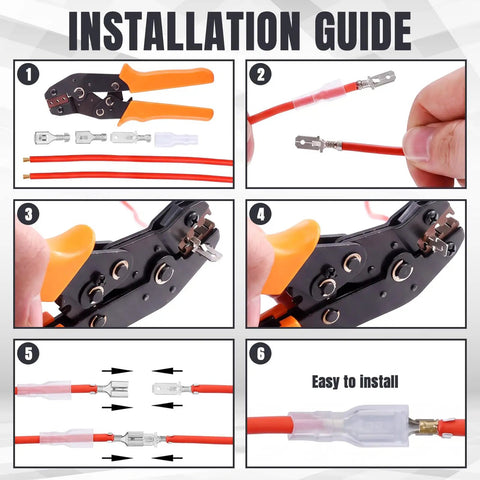 INSTALLATION GUIDE

1

2

3

4

5

6

Easy to install