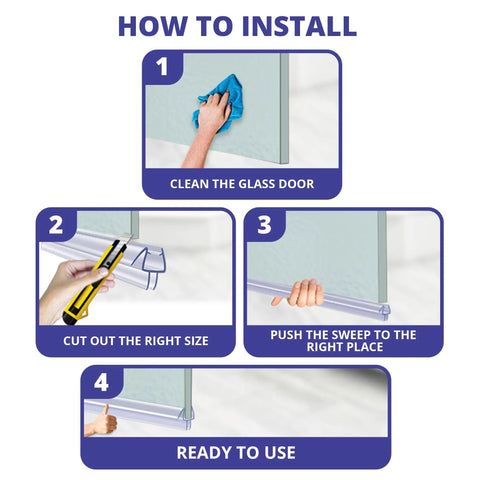 HOW TO INSTALL

1

CLEAN THE GLASS DOOR

2

CUT OUT THE RIGHT SIZE

3

PUSH THE SWEEP TO THE RIGHT PLACE

4

READY TO USE