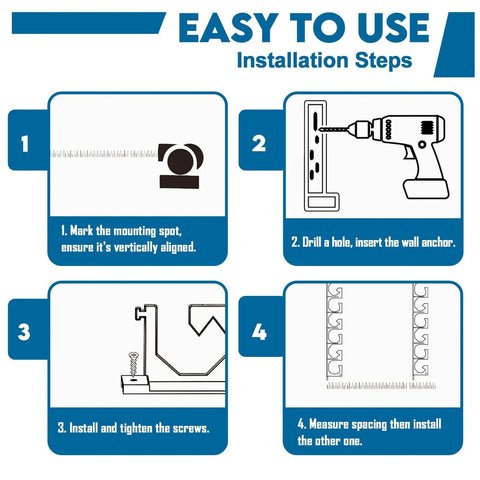 EASY TO USE
Installation Steps

1

1. Mark the mounting spot, ensure it's vertically aligned.

2

2. Drill a hole, insert the wall anchor.

3

3. Install and tighten the screws.

4

4. Measure spacing then install the other one.