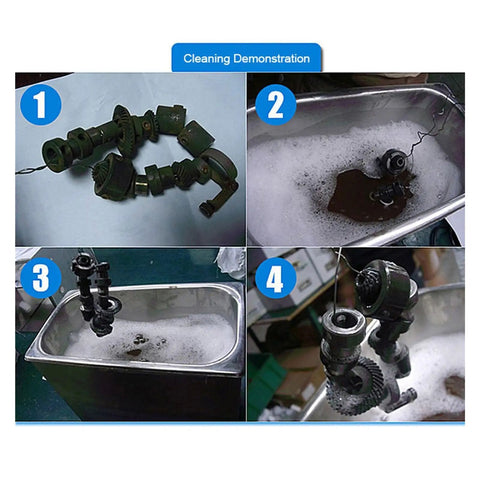 Cleaning Demonstration

1

2

3

4