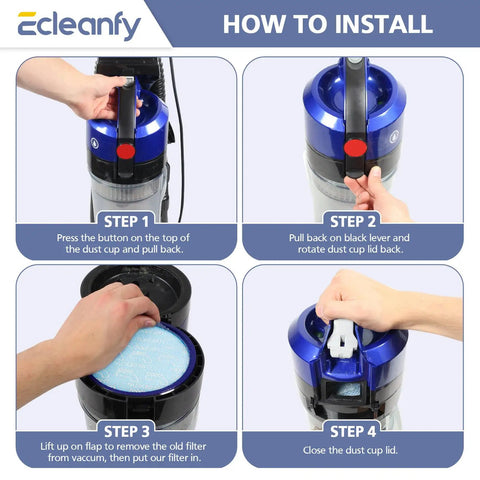 Ecleanfy

HOW TO INSTALL

STEP 1
Press the button on the top of the dust cup and pull back.

STEP 2
Pull back on black lever and rotate dust cup lid back.

STEP 3
Lift up on flap to remove the old filter from vaccum, then put our filter in.

STEP 4
Close the dust cup lid.