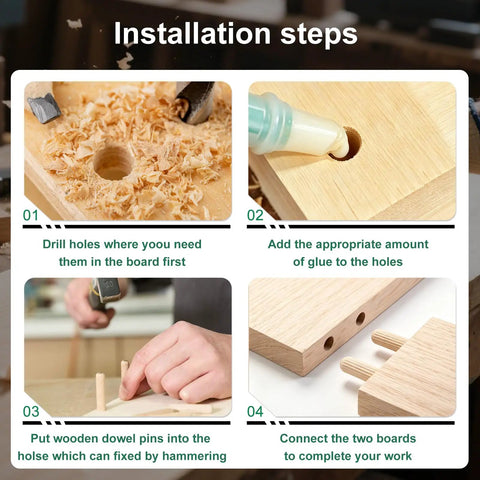 Installation steps

01

Drill holes where yoou need them in the board first

02

Add the appropriate amount of glue to the holes

03

Put wooden dowel pins into the holse which can fixed by hammering

04

Connect the two boards to complete your work