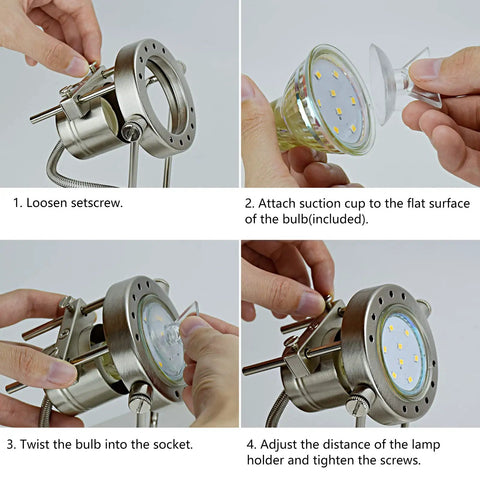 1. Loosen setscrew.

2. Attach suction cup to the flat surface of the bulb(included).

3. Twist the bulb into the socket.

4. Adjust the distance of the lamp holder and tighten the screws.