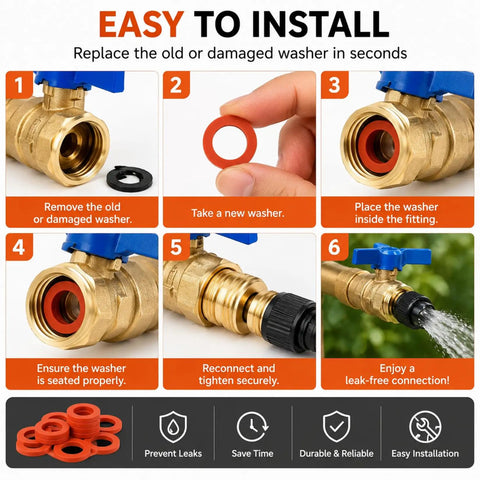 EASY TO INSTALL

Replace the old or damaged washer in seconds

1
Remove the old or damaged washer.

2
Take a new washer.

3
Place the washer inside the fitting.

4
Ensure the washer is seated properly.

5
Reconnect and tighten securely.

6
Enjoy a leak-free connection!

Prevent Leaks

Save Time

Durable & Reliable

Easy Installation