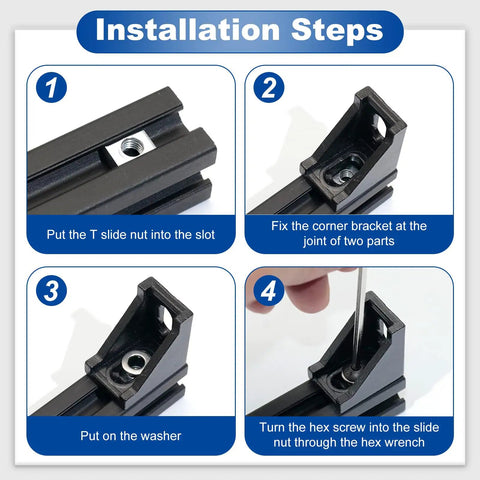 Installation Steps

1

Put the T slide nut into the slot

2

Fix the corner bracket at the joint of two parts

3

Put on the washer

4

Turn the hex screw into the slide nut through the hex wrench