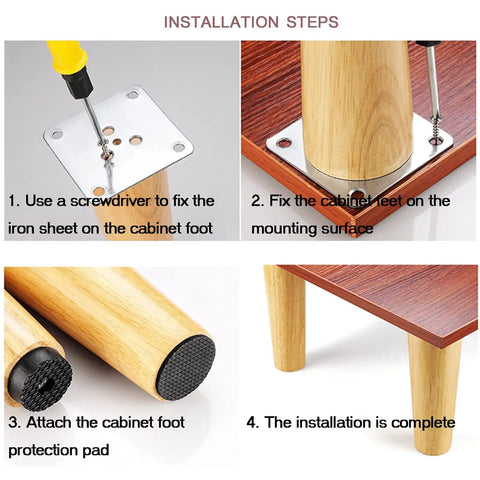 INSTALLATION STEPS

1. Use a screwdriver to fix the iron sheet on the cabinet foot

2. Fix the cabinet feet on the mounting surface

3. Attach the cabinet foot protection pad

4. The installation is complete