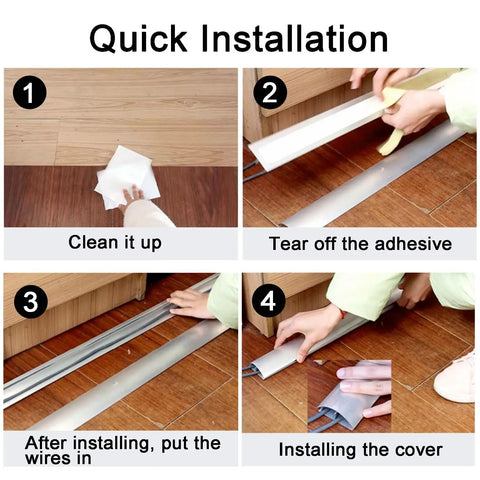 Quick Installation

1

Clean it up

2

Tear off the adhesive

3

After installing, put the wires in

4

Installing the cover