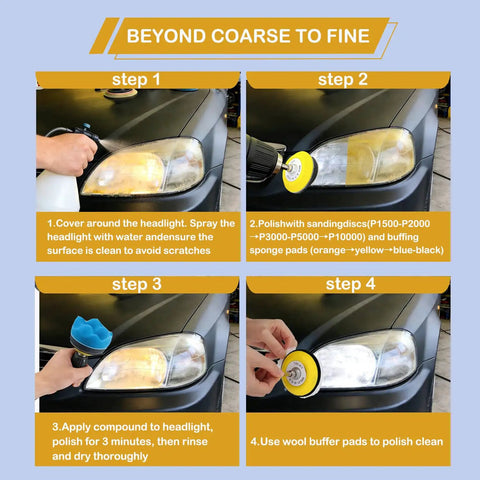 BEYOND COARSE TO FINE

step 1

1.Cover around the headlight. Spray the headlight with water andensure the surface is clean to avoid scratches

step 2

2.Polishwith sandingdiscs(P1500-P2000 →P3000-P5000→P10000) and buffing sponge pads (orange→yellow→blue-black)

step 3

3.Apply compound to headlight, polish for 3 minutes, then rinse and dry thoroughly

step 4

4.Use wool buffer pads to polish clean