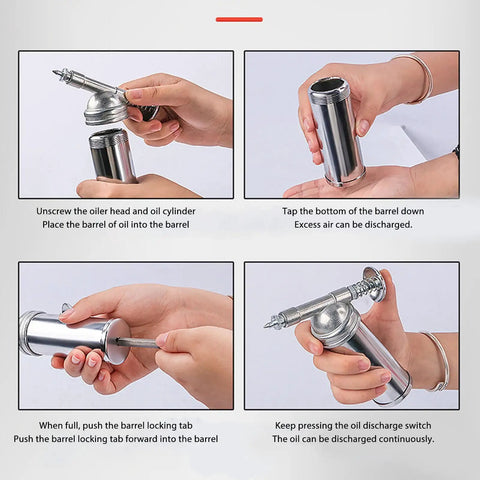 Unscrew the oiler head and oil cylinder
Place the barrel of oil into the barrel

Tap the bottom of the barrel down
Excess air can be discharged.

When full, push the barrel locking tab
Push the barrel locking tab forward into the barrel

Keep pressing the oil discharge switch
The oil can be discharged continuously.