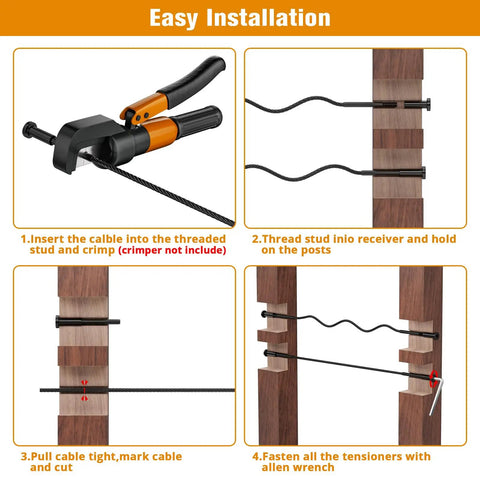 Easy Installation

1.Insert the calble into the threaded stud and crimp (crimper not include)

2.Thread stud inio receiver and hold on the posts

3.Pull cable tight,mark cable and cut

4.Fasten all the tensioners with allen wrench