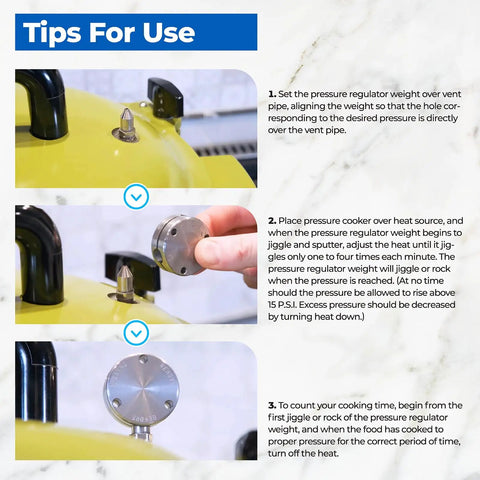 Tips For Use

1. Set the pressure regulator weight over vent pipe, aligning the weight so that the hole corresponding to the desired pressure is directly over the vent pipe.

2. Place pressure cooker over heat source, and when the pressure regulator weight begins to jiggle and sputter, adjust the heat until it jiggles only one to four times each minute. The pressure regulator weight will jiggle or rock when the pressure is reached. (At no time should the pressure be allowed to rise above 15 P.S.I. Excess pressure should be decreased by turning heat down.)

3. To count your cooking time, begin from the first jiggle or rock of the pressure regulator weight, and when the food has cooked to proper pressure for the correct period of time, turn off the heat.