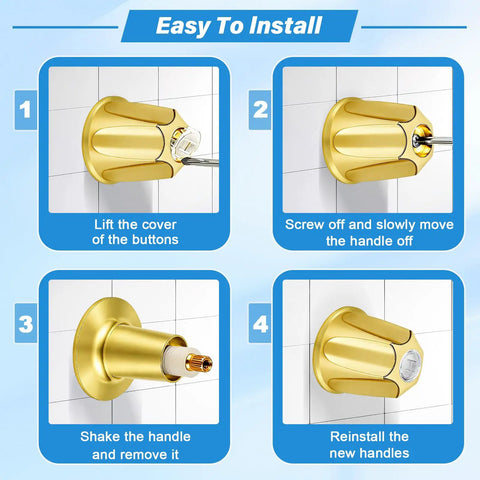 Easy To Install

1

Lift the cover of the buttons

2

Screw off and slowly move the handle off

3

Shake the handle and remove it

4

Reinstall the new handles