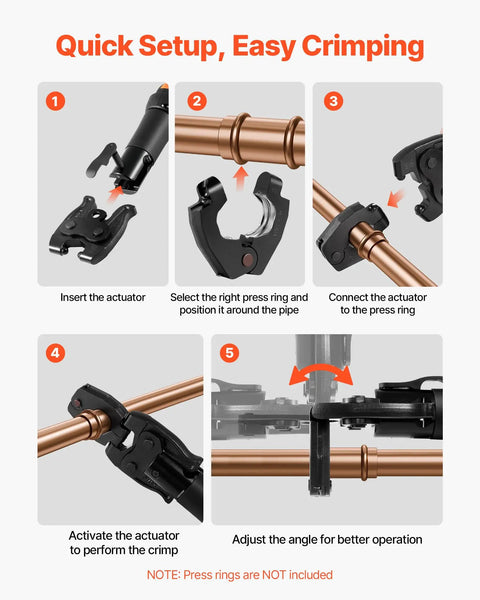 Quick Setup, Easy Crimping

1

Insert the actuator

2

Select the right press ring and position it around the pipe

3

Connect the actuator to the press ring

4

Activate the actuator to perform the crimp

5

Adjust the angle for better operation

NOTE: Press rings are NOT included