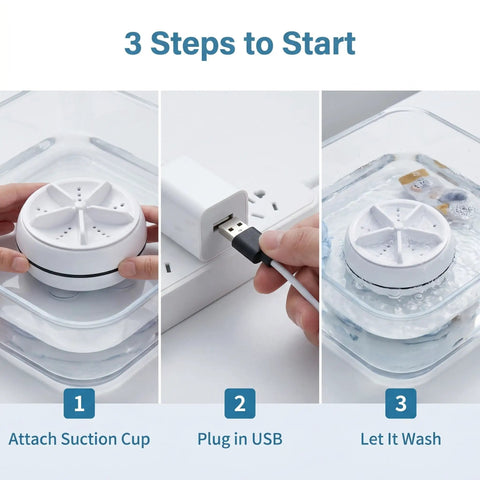 3 Steps to Start

1
Attach Suction Cup

2
Plug in USB

3
Let It Wash