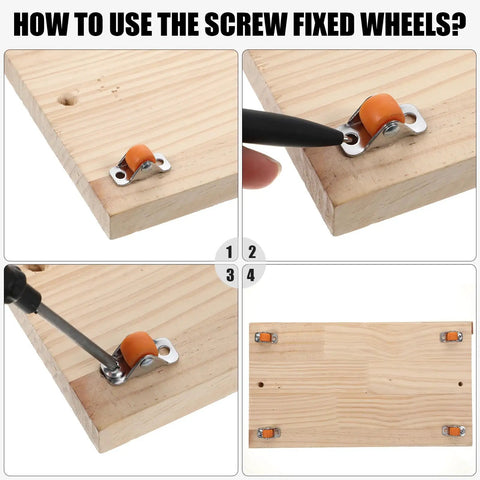 HOW TO USE THE SCREW FIXED WHEELS?

1 2
3 4