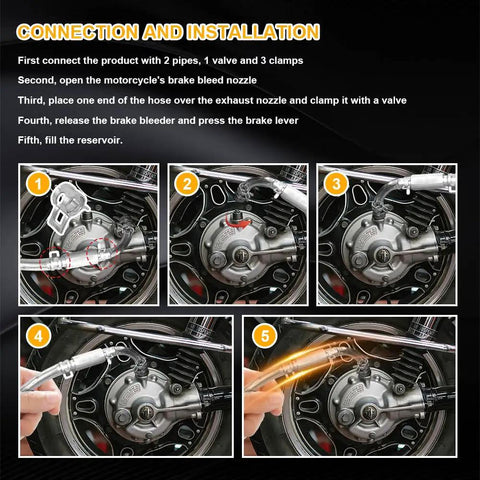 CONNECTION AND INSTALLATION

First connect the product with 2 pipes, 1 valve and 3 clamps

Second, open the motorcycle's brake bleed nozzle

Third, place one end of the hose over the exhaust nozzle and clamp it with a valve

Fourth, release the brake bleeder and press the brake lever

Fifth, fill the reservoir.

1

2

3

4

5