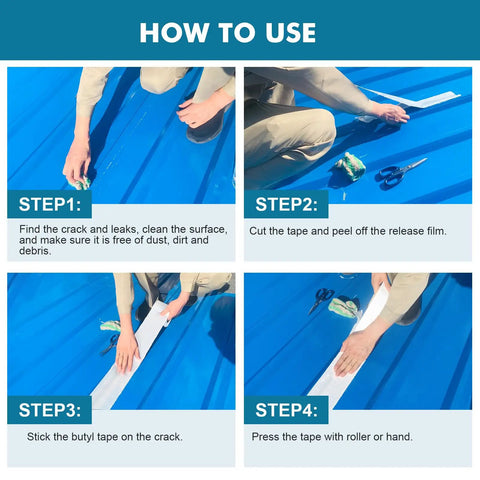 HOW TO USE

STEP1:

Find the crack and leaks, clean the surface, and make sure it is free of dust, dirt and debris.

STEP2:

Cut the tape and peel off the release film.

STEP3:

Stick the butyl tape on the crack.

STEP4:

Press the tape with roller or hand.