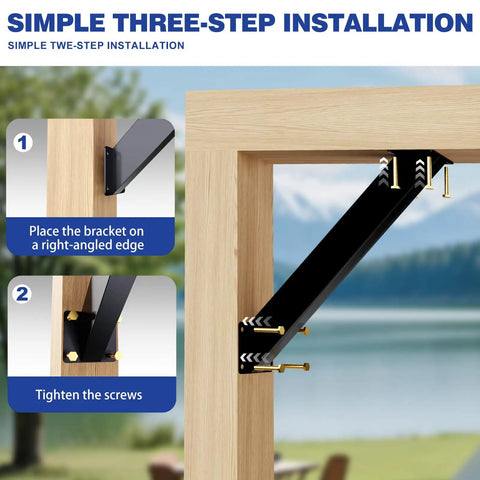 SIMPLE THREE-STEP INSTALLATION

SIMPLE TWE-STEP INSTALLATION

1

Place the bracket on a right-angled edge

2

Tighten the screws