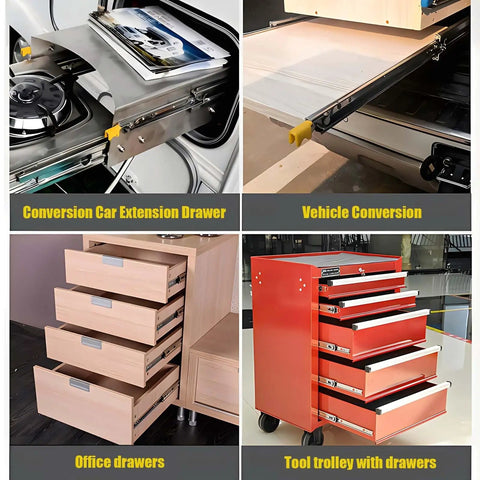 Conversion Car Extension Drawer

Vehicle Conversion

Office drawers

Tool trolley with drawers