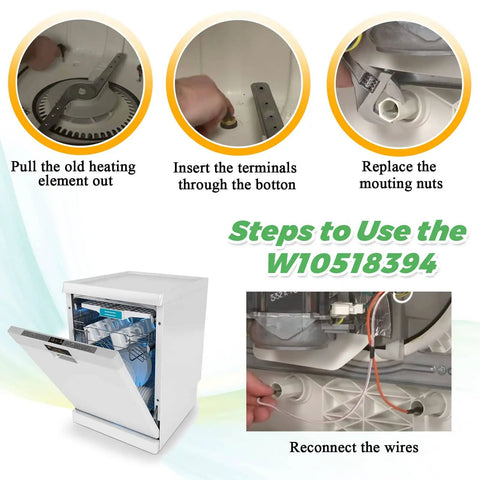 Pull the old heating element out

Insert the terminals through the botton

Replace the mouting nuts

Steps to Use the W10518394

Reconnect the wires