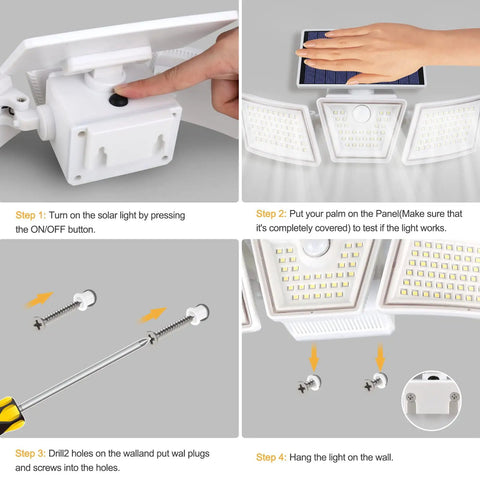 Step 1: Turn on the solar light by pressing the ON/OFF button.

Step 2: Put your palm on the Panel(Make sure that it's completely covered) to test if the light works.

Step 3: Drill2 holes on the walland put wal plugs and screws into the holes.

Step 4: Hang the light on the wall.