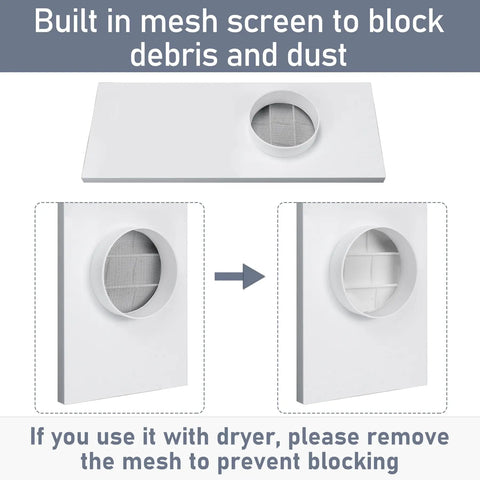 Built in mesh screen to block debris and dust

If you use it with dryer, please remove the mesh to prevent blocking