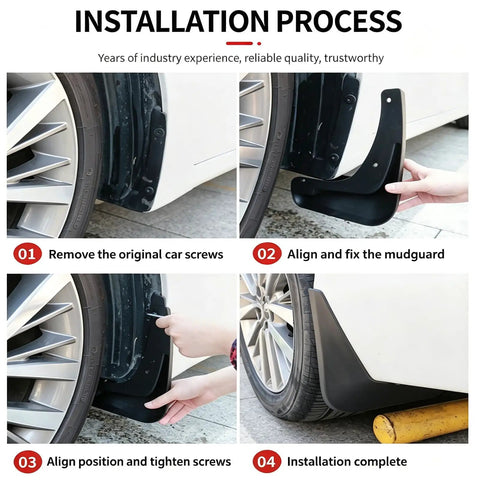 INSTALLATION PROCESS

Years of industry experience, reliable quality, trustworthy

01 Remove the original car screws

02 Align and fix the mudguard

03 Align position and tighten screws

04 Installation complete