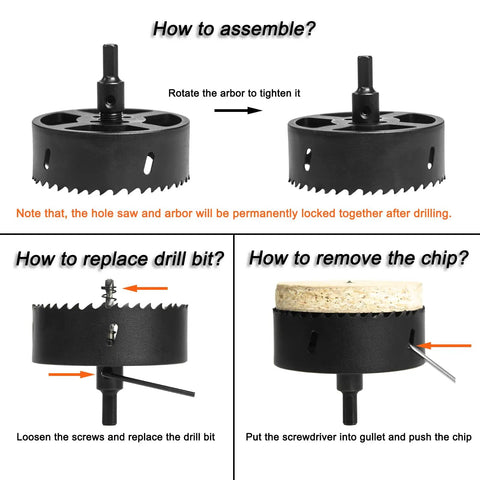 How to assemble?

Rotate the arbor to tighten it

Note that, the hole saw and arbor will be permanently locked together after drilling.

How to replace drill bit?

Loosen the screws and replace the drill bit

How to remove the chip?

Put the screwdriver into gullet and push the chip