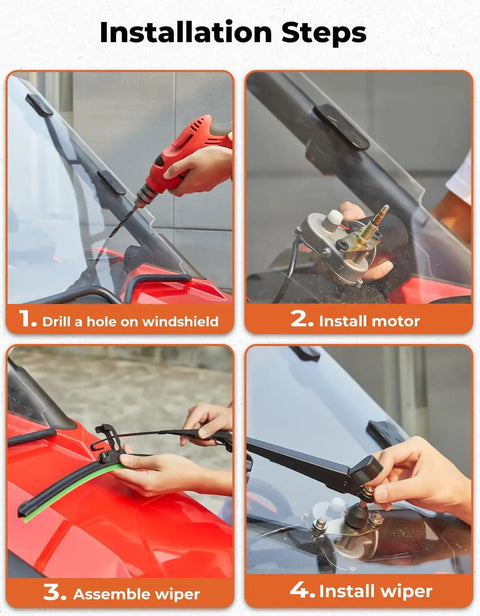 Installation Steps

1. Drill a hole on windshield

2. Install motor

3. Assemble wiper

4. Install wiper