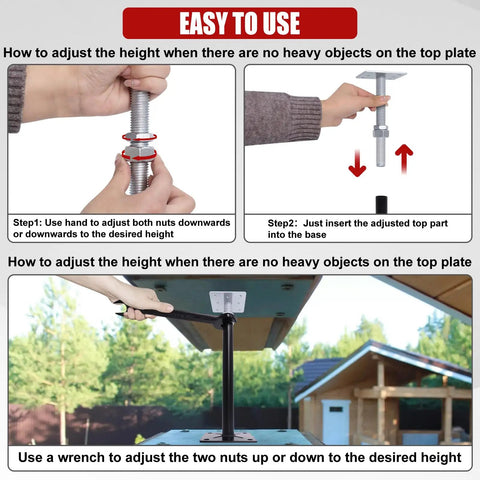 EASY TO USE

How to adjust the height when there are no heavy objects on the top plate

Step1: Use hand to adjust both nuts downwards or downwards to the desired height

Step2: Just insert the adjusted top part into the base

How to adjust the height when there are no heavy objects on the top plate

Use a wrench to adjust the two nuts up or down to the desired height