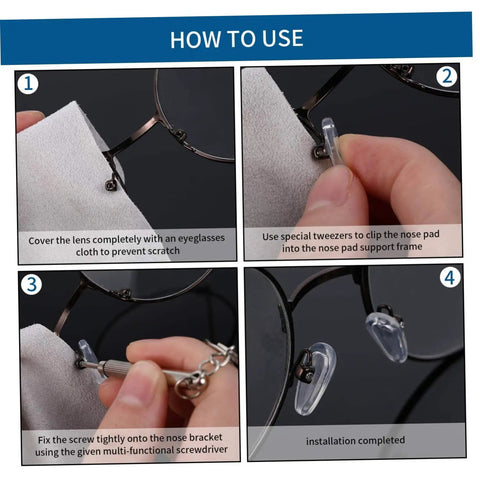 HOW TO USE

1

Cover the lens completely with an eyeglasses cloth to prevent scratch

2

Use special tweezers to clip the nose pad into the nose pad support frame

3

Fix the screw tightly onto the nose bracket using the given multi-functional screwdriver

4

installation completed