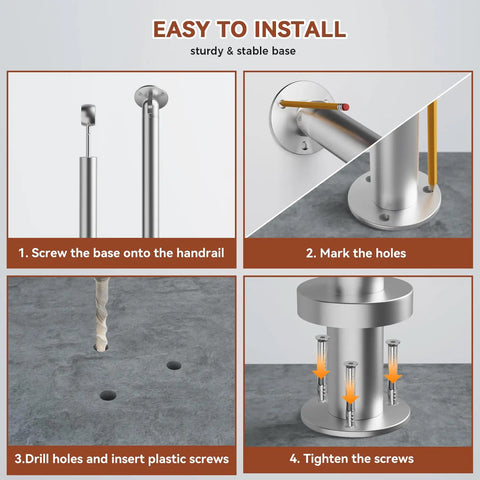 EASY TO INSTALL
sturdy & stable base

1. Screw the base onto the handrail

2. Mark the holes

3.Drill holes and insert plastic screws

4. Tighten the screws