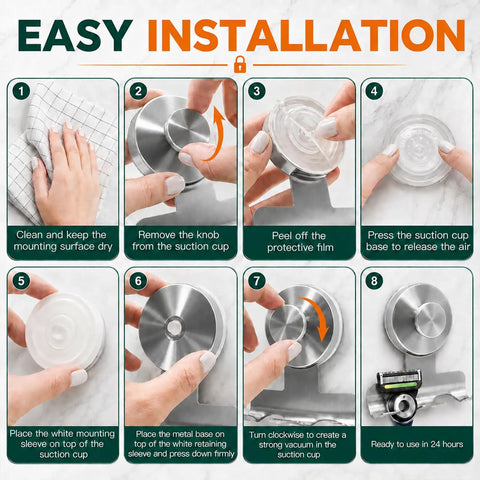 EASY INSTALLATION

1

Clean and keep the mounting surface dry

2

Remove the knob from the suction cup

3

Peel off the protective film

4

Press the suction cup base to release the air

5

Place the white mounting sleeve on top of the suction cup

6

Place the metal base on top of the white retaining sleeve and press down firmly

7

Turn clockwise to create a strong vacuum in the suction cup

8

Ready to use in 24 hours