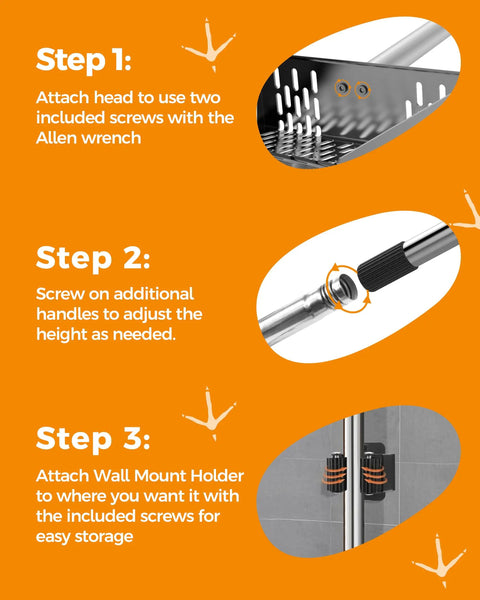 Step 1:

Attach head to use two included screws with the Allen wrench

Step 2:

Screw on additional handles to adjust the height as needed.

Step 3:

Attach Wall Mount Holder to where you want it with the included screws for easy storage