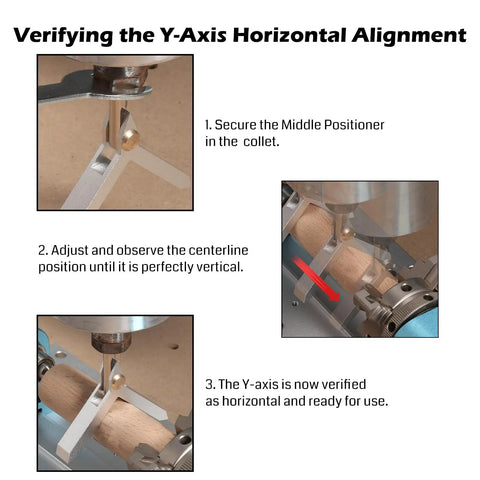 Verifying the Y-Axis Horizontal Alignment

1. Secure the Middle Positioner in the  collet.

2. Adjust and observe the centerline position until it is perfectly vertical.

3. The Y-axis is now verified as horizontal and ready for use.