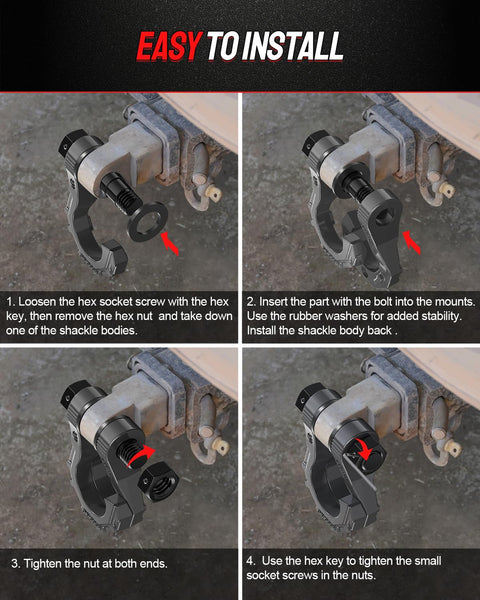 EASY TO INSTALL

1. Loosen the hex socket screw with the hex key, then remove the hex nut and take down one of the shackle bodies.

2. Insert the part with the bolt into the mounts. Use the rubber washers for added stability. Install the shackle body back .

3. Tighten the nut at both ends.

4. Use the hex key to tighten the small socket screws in the nuts.