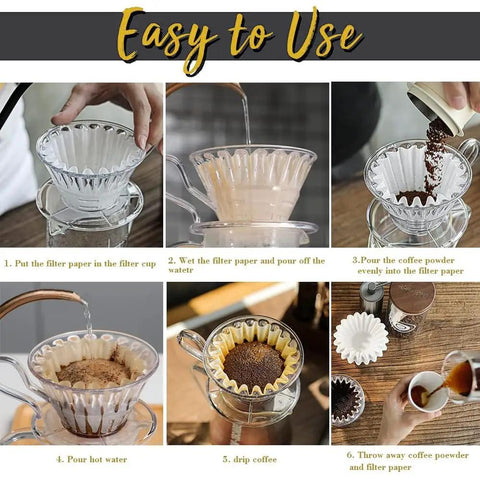 Easy to Use

1. Put the filter paper in the filter cup

2. Wet the filter paper and pour off the watetr

3.Pour the coffee powder evenly into the filter paper

4. Pour hot water

5. drip coffee

6. Throw away coffee poewder and filter paper