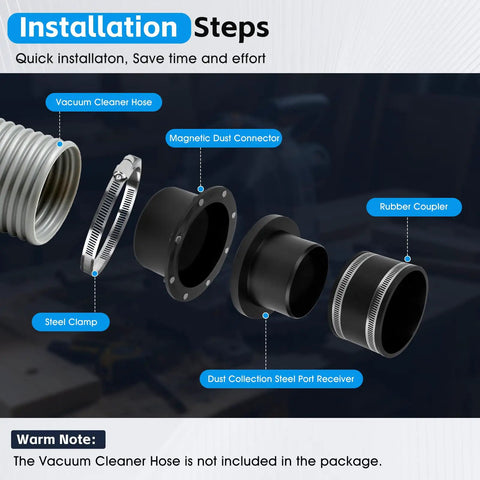 Installation Steps

Quick installaton, Save time and effort

Vacuum Cleaner Hose

Magnetic Dust Connector

Rubber Coupler

Steel Clamp

Dust Collection Steel Port Receiver

Warm Note:

The Vacuum Cleaner Hose is not included in the package.