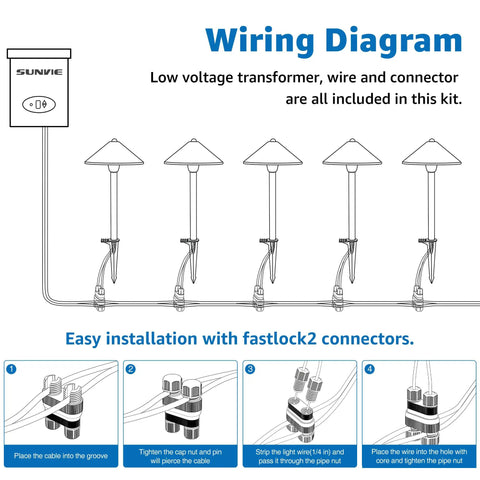 Wiring Diagram

Low voltage transformer, wire and connector are all included in this kit.

SUNVIE

Easy installation with fastlock2 connectors.

1
Place the cable into the groove

2
Tighten the cap nut and pin will pierce the cable

3
Strip the light wire(1/4 in) and pass it through the pipe nut

4
Place the wire into the hole with core and tighten the pipe nut