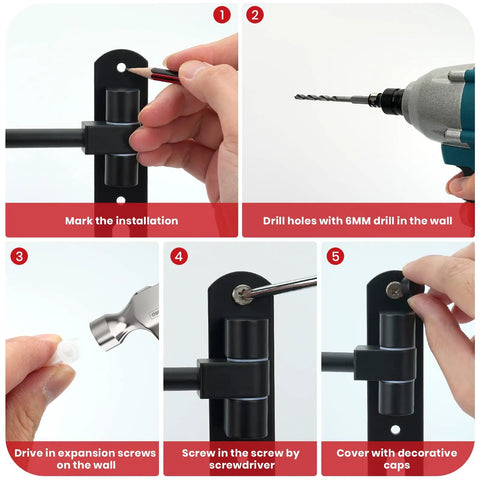 1

Mark the installation

2

Drill holes with 6MM drill in the wall

3

Drive in expansion screws on the wall

4

Screw in the screw by screwdriver

5

Cover with decorative caps