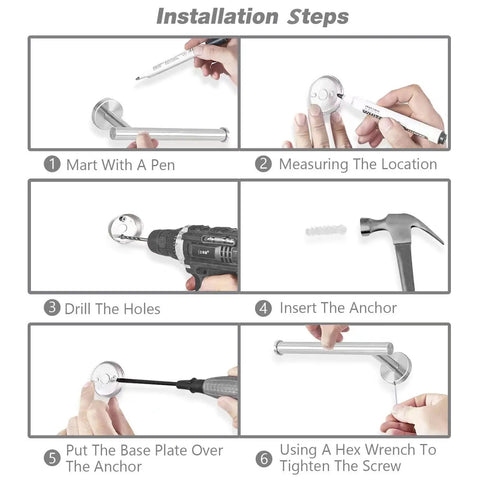 Installation Steps

1 Mart With A Pen

2 Measuring The Location

3 Drill The Holes

4 Insert The Anchor

5 Put The Base Plate Over The Anchor

6 Using A Hex Wrench To Tighten The Screw