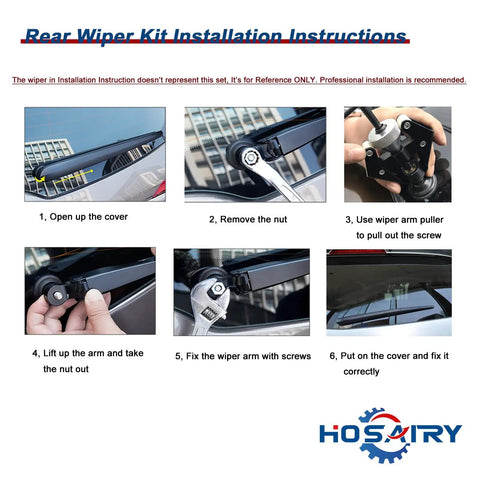 Rear Wiper Kit Installation Instructions

The wiper in Installation Instruction doesn't represent this set, It's for Reference ONLY. Professional installation is recommended.

1, Open up the cover

2, Remove the nut

3, Use wiper arm puller to pull out the screw

4, Lift up the arm and take the nut out

5, Fix the wiper arm with screws

6, Put on the cover and fix it correctly

HOSAIRY