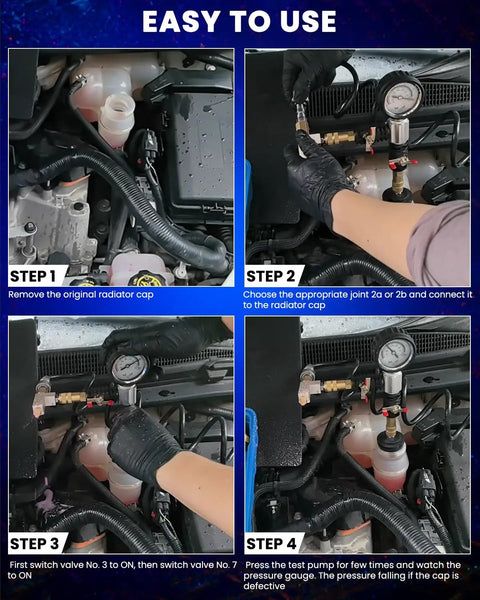 EASY TO USE

STEP 1
Remove the original radiator cap

STEP 2
Choose the appropriate joint 2a or 2b and connect it to the radiator cap

STEP 3
First switch valve No. 3 to ON, then switch valve No. 7 to ON

STEP 4
Press the test pump for few times and watch the pressure gauge. The pressure falling if the cap is defective