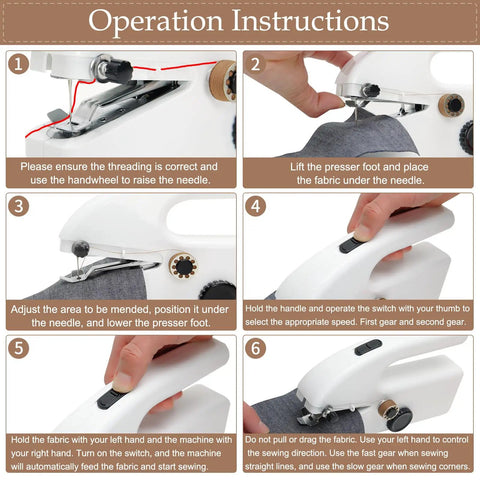 Operation Instructions

1
Please ensure the threading is correct and use the handwheel to raise the needle.

2
Lift the presser foot and place the fabric under the needle.

3
Adjust the area to be mended, position it under the needle, and lower the presser foot.

4
Hold the handle and operate the switch with your thumb to select the appropriate speed. First gear and second gear.

5
Hold the fabric with your left hand and the machine with your right hand. Turn on the switch, and the machine will automatically feed the fabric and start sewing.

6
Do not pull or drag the fabric. Use your left hand to control the sewing direction. Use the fast gear when sewing straight lines, and use the slow gear when sewing corners.