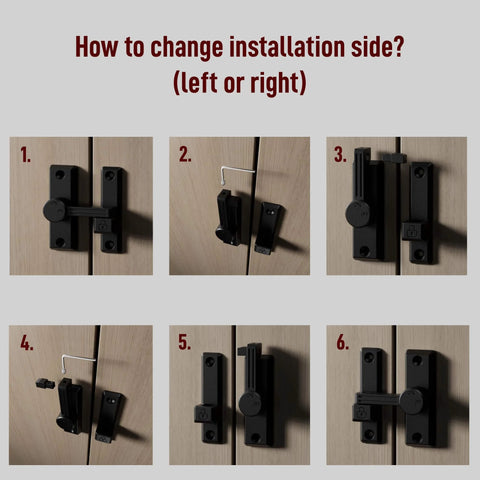 How to change installation side?
(left or right)

1.

2.

3.

4.

5.

6.