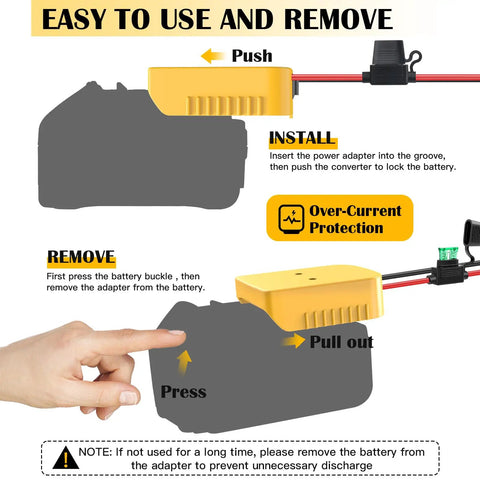 EASY TO USE AND REMOVE

Push

INSTALL

Insert the power adapter into the groove, then push the converter to lock the battery.

Over-Current Protection

REMOVE

First press the battery buckle , then remove the adapter from the battery.

Pull out

Press

NOTE: If not used for a long time, please remove the battery from the adapter to prevent unnecessary discharge