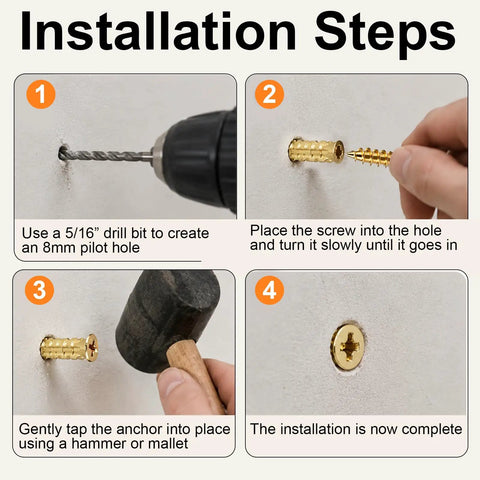 Installation Steps

1

Use a 5/16” drill bit to create an 8mm pilot hole

2

Place the screw into the hole and turn it slowly until it goes in

3

Gently tap the anchor into place using a hammer or mallet

4

The installation is now complete